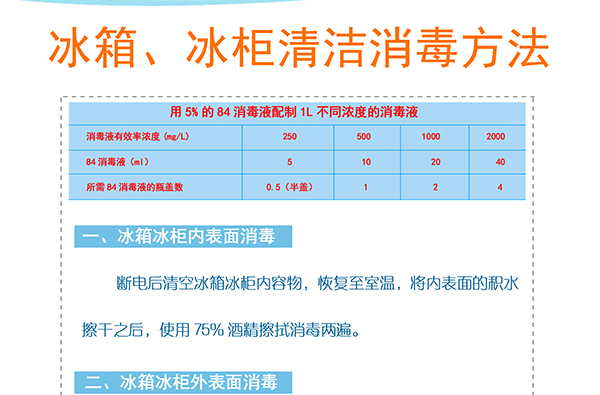 冰箱、冰柜清洁消毒方法

| 用5%的84消毒液配制1L不同浓度的消毒液 | | | | |
|---|---|---|---|---|
| 消毒液有效率浓度（mg/L） | 250 | 500 | 1000 | 2000 |
| 84消毒液（ml） | 5 | 10 | 20 | 40 |
| 所需84消毒液的瓶盖数 | 0.5（半盖） | 1 | 2 | 4 |

一、冰箱冰柜内表面消毒

断电后清空冰箱冰柜内容物，恢复至室温，将内表面的积水擦干之后，使用75%酒精擦拭消毒两遍。

二、冰箱冰柜外表面消毒